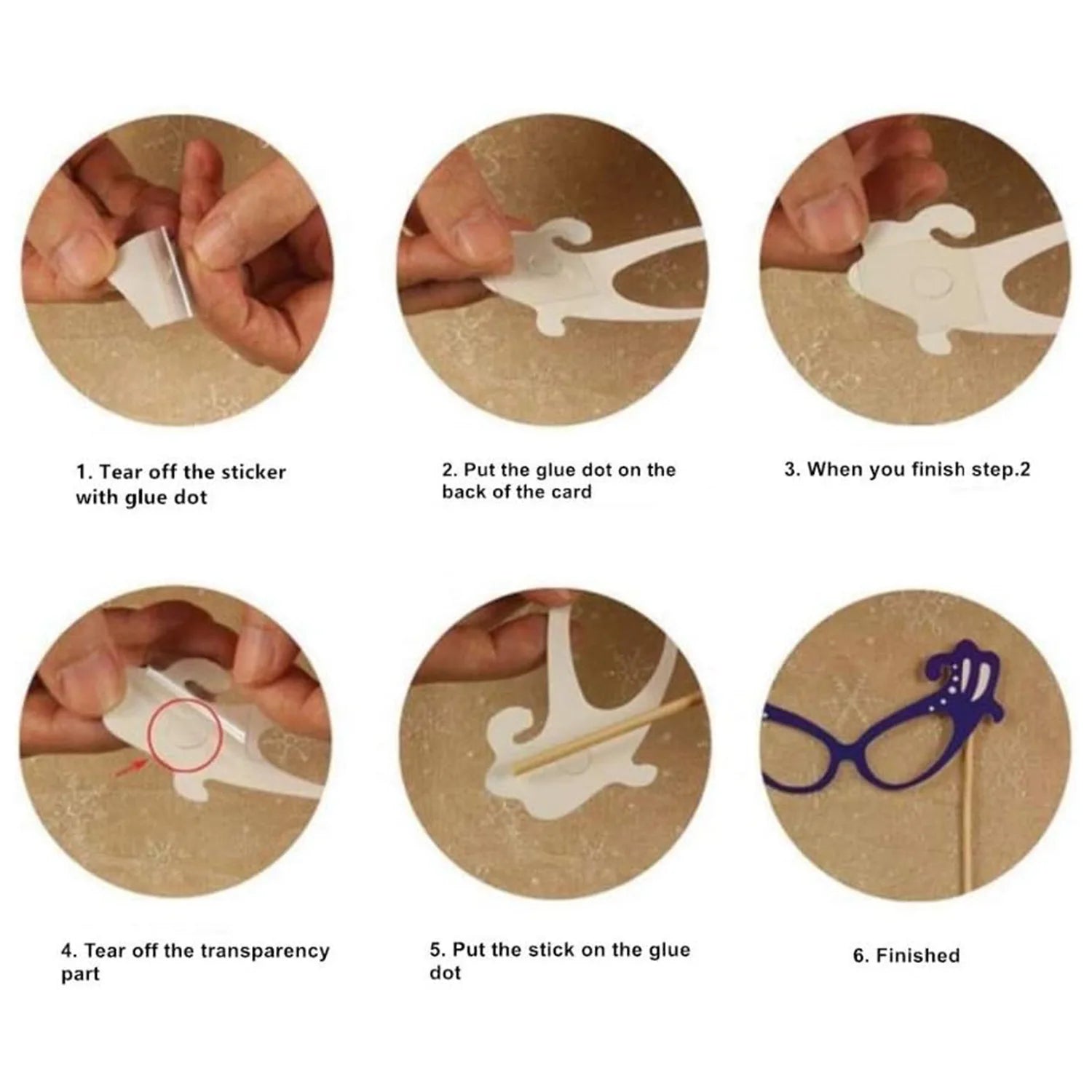 1. Tear off the sticker with glue dot

2. Put the glue dot on the back of the card

3. When you finish step.2

4. Tear off the transparency part

5. Put the stick on the glue dot

6. Finished