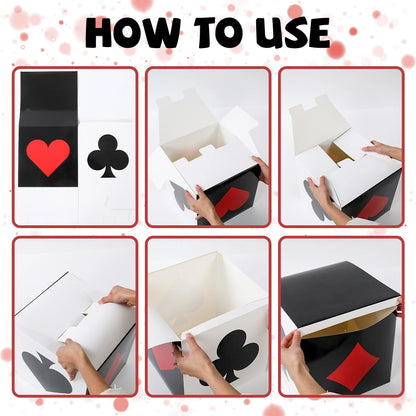 HOW TO USE