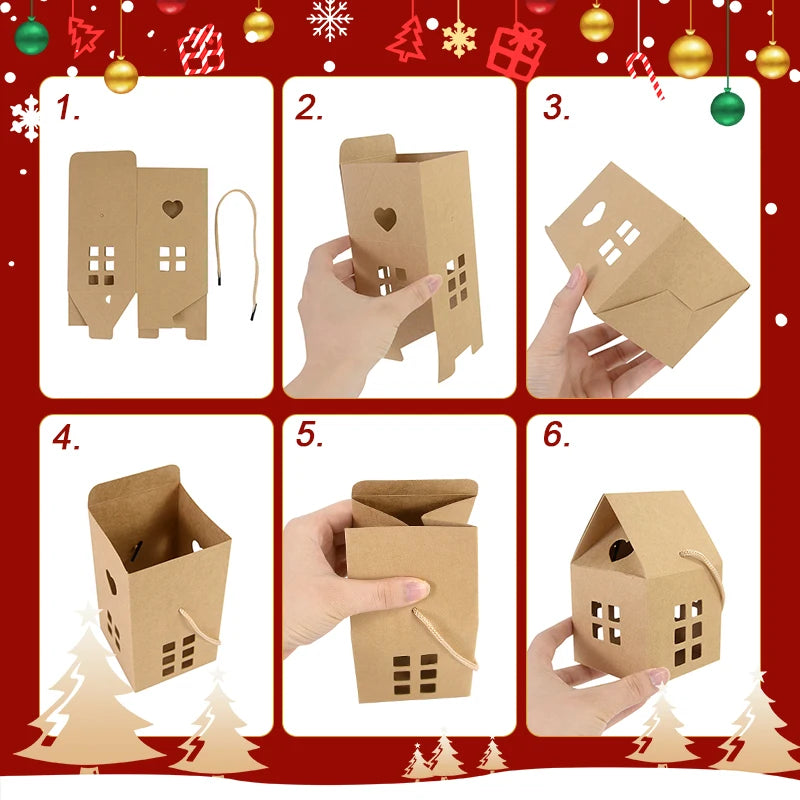 1.

2.

3.

4.

5.

6.