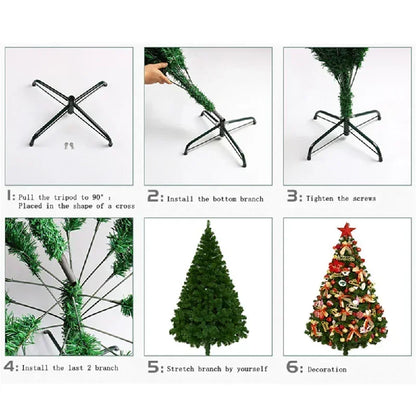 1: Pull the tripod to 90° ;
Placed in the shape of a cross

2: Install the bottom branch

3: Tighten the screws

4: Install the last 2 branch

5: Stretch branch by yourself

6: Decoration