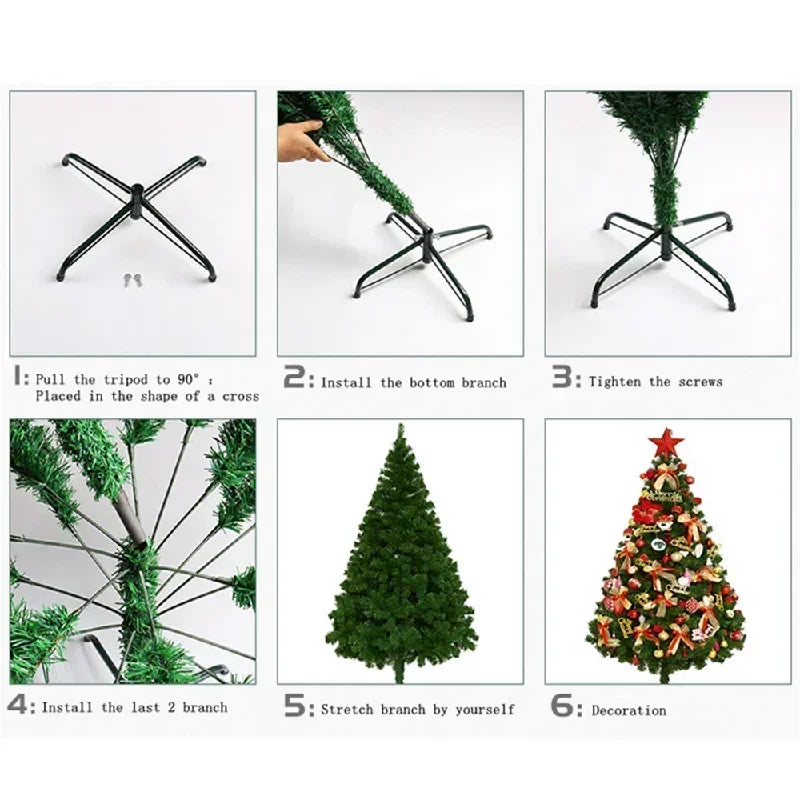 1: Pull the tripod to 90° :
Placed in the shape of a cross

2: Install the bottom branch

3: Tighten the screws

4: Install the last 2 branch

5: Stretch branch by yourself

6: Decoration