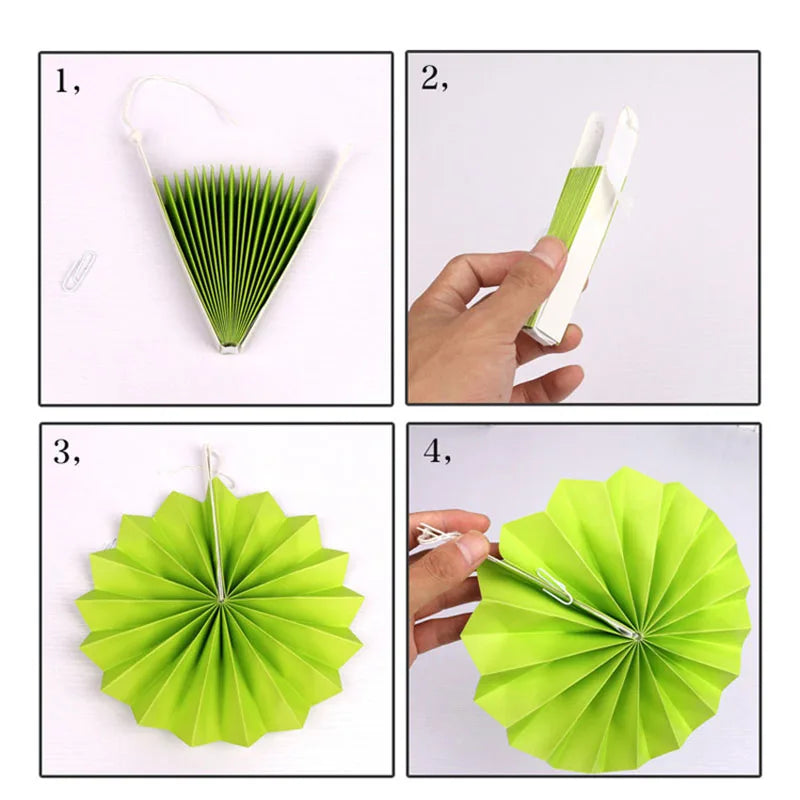 1,

2,

3,

4,