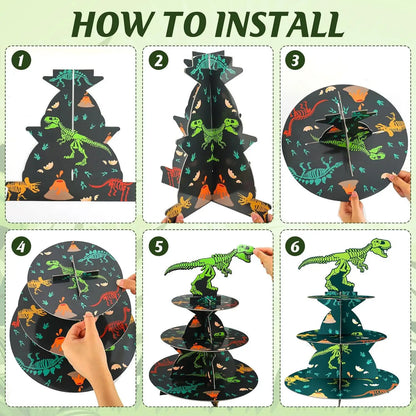 HOW TO INSTALL

1

2

3

4

5

6