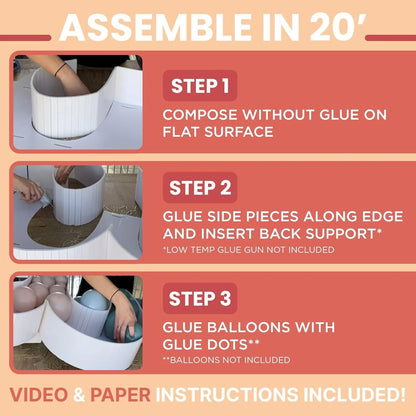 ASSEMBLE IN 20'

STEP 1

COMPOSE WITHOUT GLUE ON FLAT SURFACE

STEP 2

GLUE SIDE PIECES ALONG EDGE AND INSERT BACK SUPPORT*

*LOW TEMP GLUE GUN NOT INCLUDED

STEP 3

GLUE BALLOONS WITH GLUE DOTS**

**BALLOONS NOT INCLUDED

VIDEO & PAPER INSTRUCTIONS INCLUDED!