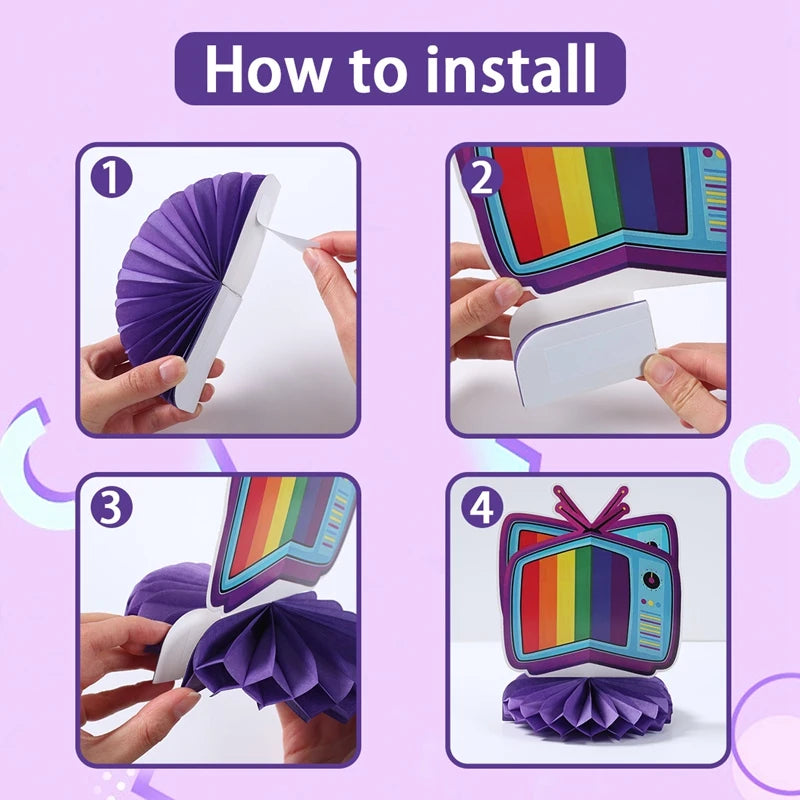 How to install

1

2

3

4