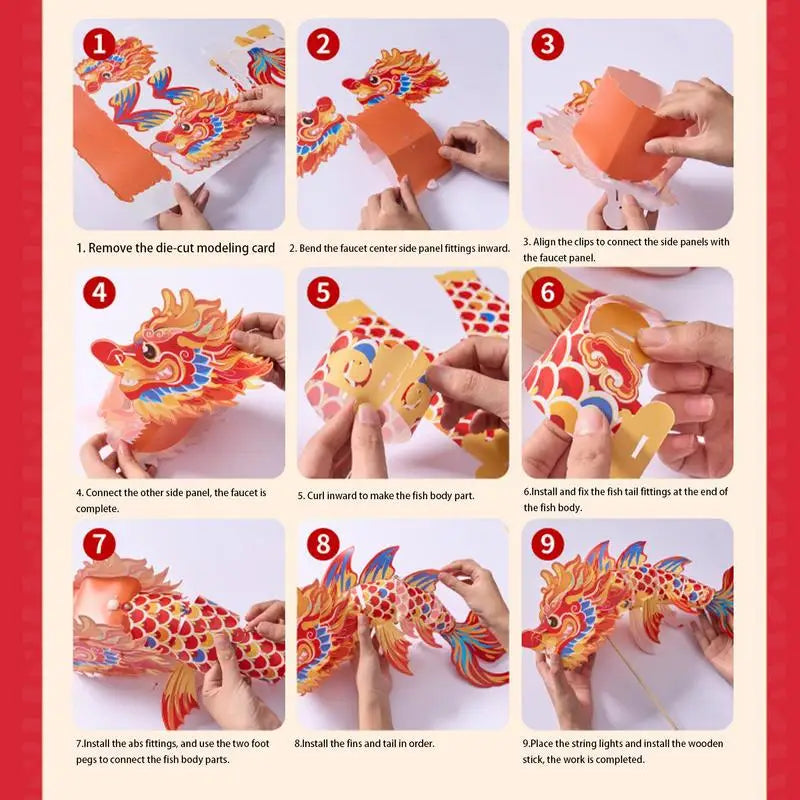 1

1. Remove the die-cut modeling card

2

2. Bend the faucet center side panel fittings inward.

3

3. Align the clips to connect the side panels with the faucet panel.

4

4. Connect the other side panel, the faucet is complete.

5

5. Curl inward to make the fish body part.

6

6.Install and fix the fish tail fittings at the end of the fish body.

7

7.Install the abs fittings, and use the two foot pegs to connect the fish body parts.

8

8.Install the fins and tail in order.

9

9.Place the string lights and install the wooden stick, the work is completed.