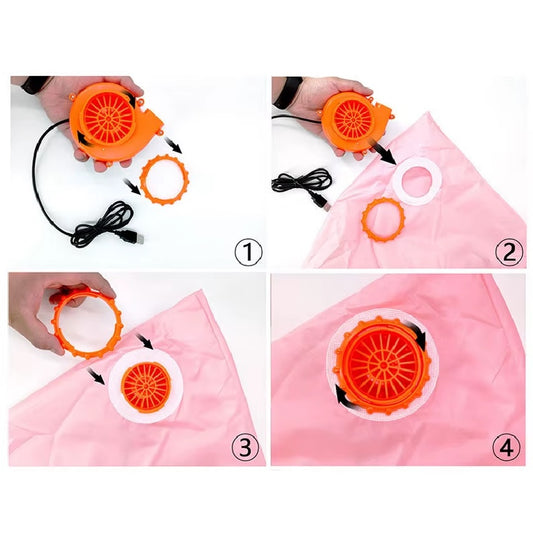 ①

②

③

④