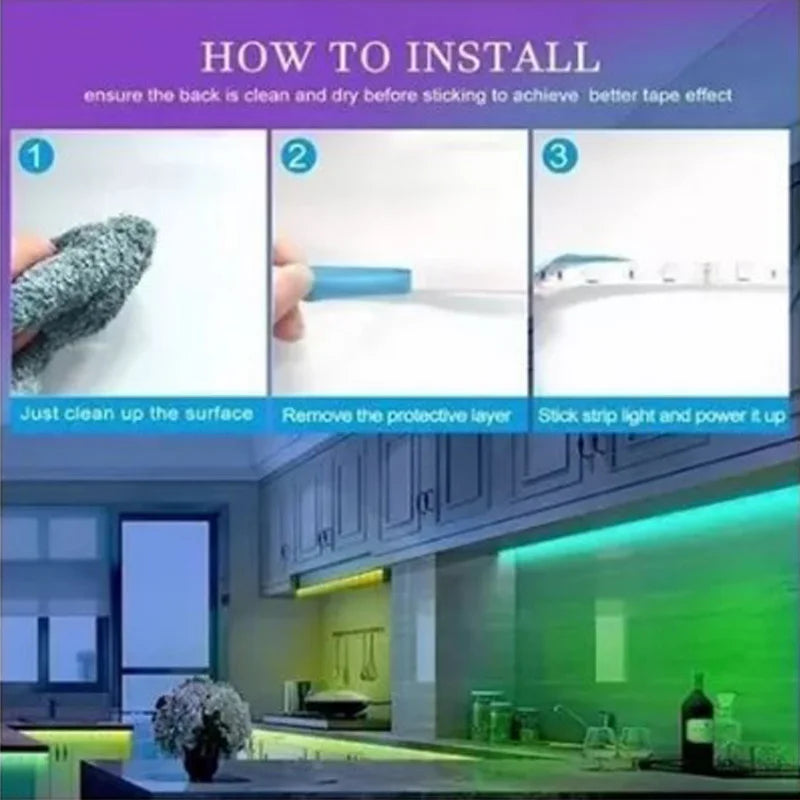 HOW TO INSTALL

ensure the back is clean and dry before sticking to achieve better tape effect

1

Just clean up the surface

2

Remove the protective layer

3

Stick strip light and power it up